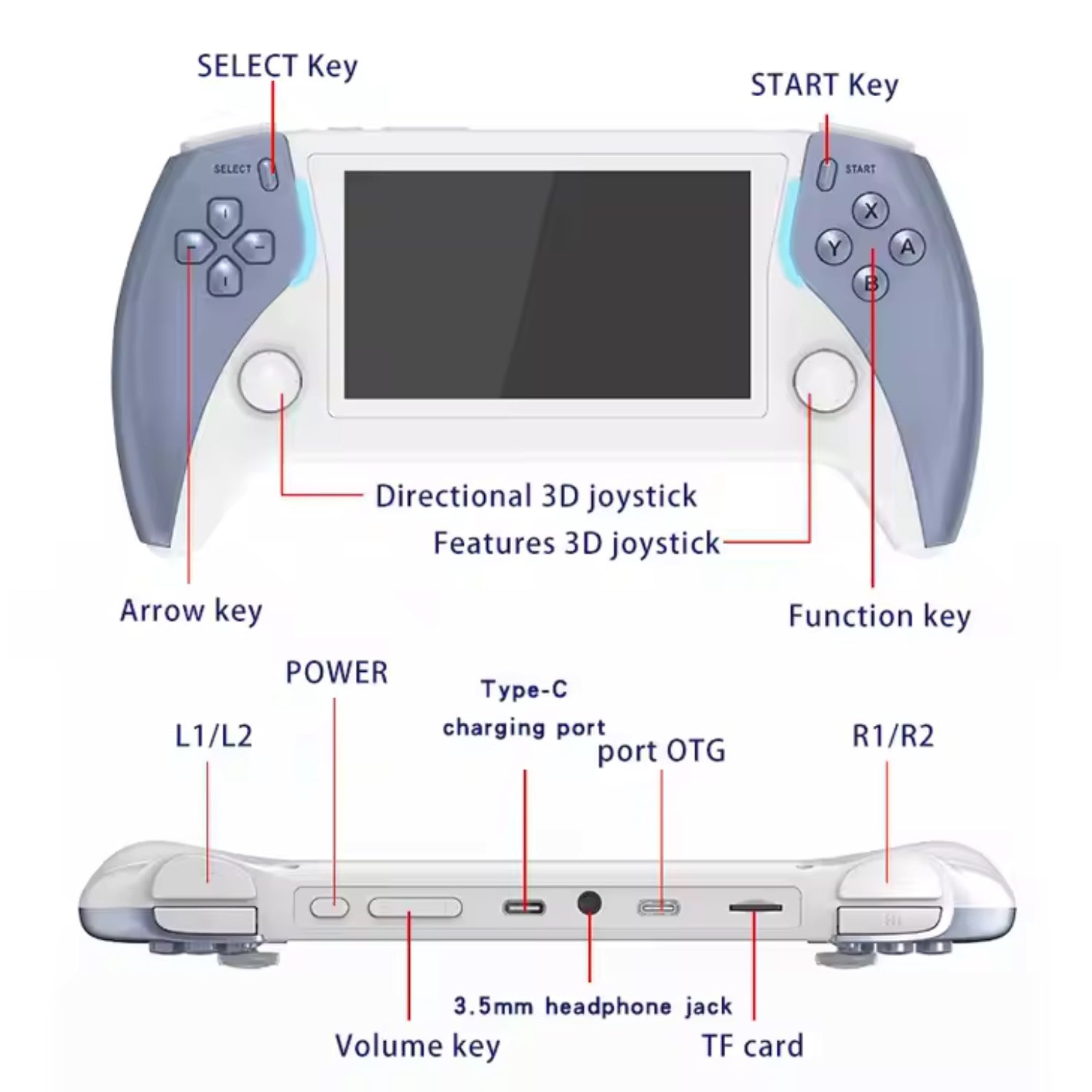 SELECT Key

START Key

SELECT

START

X

Y

A

B

Directional 3D joystick

Features 3D joystick

Arrow key

Function key

POWER

Type-C charging port

L1/L2

port OTG

R1/R2

3.5mm headphone jack

Volume key

TF card